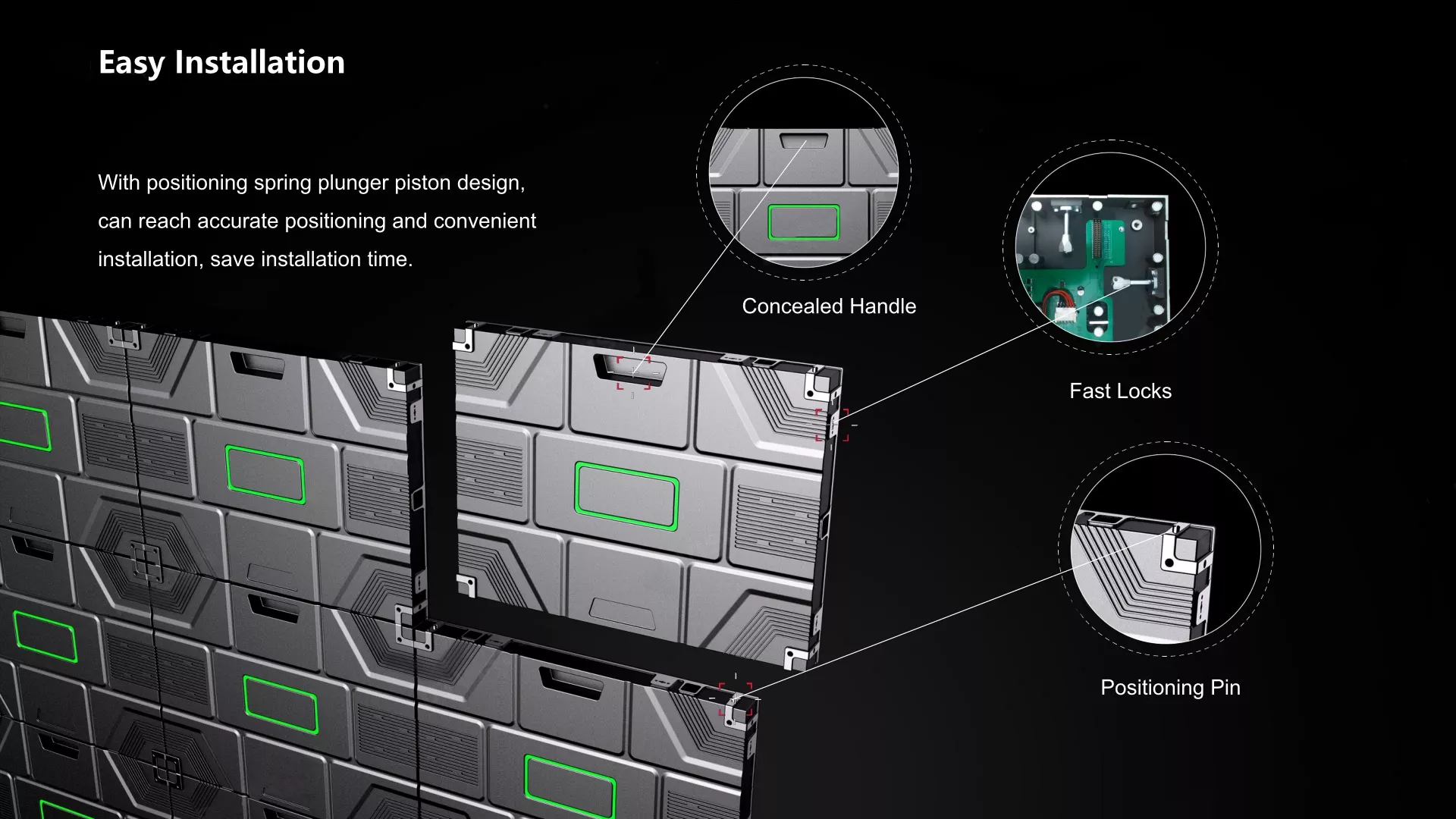 Easy Installation

With positioning spring plunger piston design, can reach accurate positioning and convenient installation, save installation time.

Concealed Handle

Fast Locks

Positioning Pin